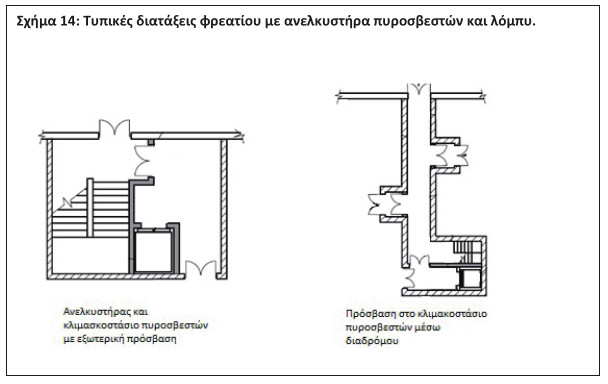 Σχήμα 14: Τυπικές διατάξεις φρεατίου με ανελκυστήρα πυροσβεστών και λόμπυ.

Ανελκυστήρας και κλιμασκοστάσιο πυροσβεστών με εξωτερική πρόσβαση

Πρόσβαση στο κλιμακοστάσιο πυροσβεστών μέσω διαδρόμου