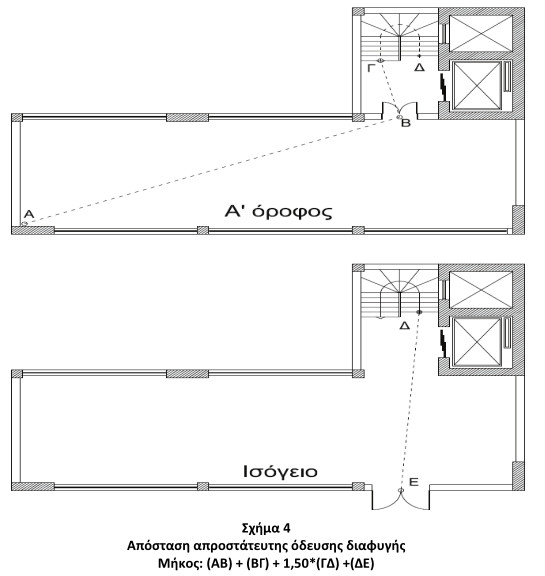 Γ
Δ
Β
Α
Α' όροφος

Δ
Ισόγειο
Ε

Σχήμα 4
Απόσταση απροστάτευτης όδευσης διαφυγής
Μήκος: (ΑΒ) + (ΒΓ) + 1,50*(ΓΔ) +(ΔΕ)