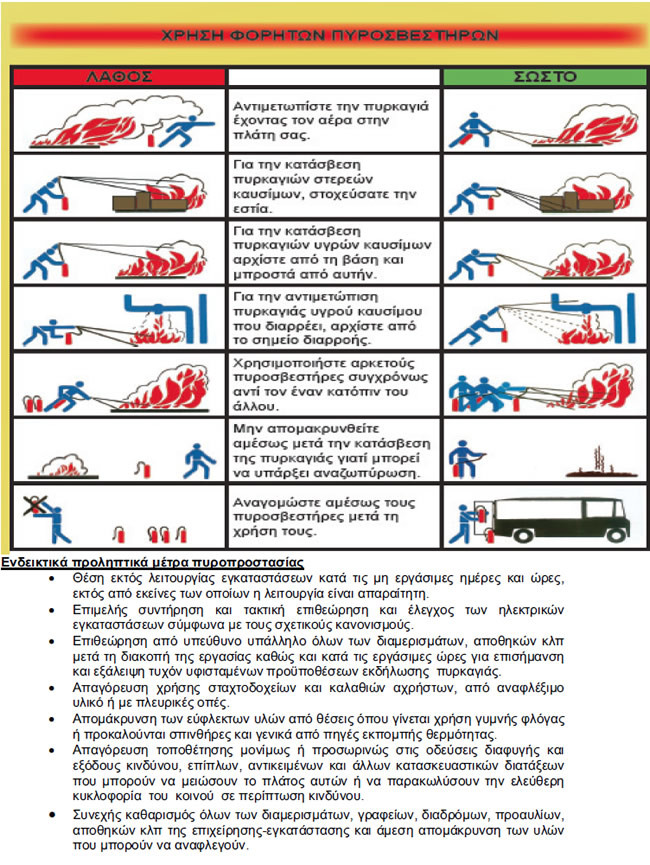 ΧΡΗΣΗ ΦΟΡΗΤΩΝ ΠΥΡΟΣΒΕΣΤΗΡΩΝ

| ΛΑΘΟΣ | | ΣΩΣΤΟ |
|---|---|---|
| | Αντιμετωπίστε την πυρκαγιά έχοντας τον αέρα στην πλάτη σας. | |
| | Για την κατάσβεση πυρκαγιών στερεών καυσίμων, στοχεύσατε την εστία. | |
| | Για την κατάσβεση πυρκαγιών υγρών καυσίμων αρχίστε από τη βάση και μπροστά από αυτήν. | |
| | Για την αντιμετώπιση πυρκαγιάς υγρού καυσίμου που διαρρέει, αρχίστε από το σημείο διαρροής. | |
| | Χρησιμοποιήστε αρκετούς πυροσβεστήρες συγχρόνως αντί τον έναν κατόπιν του άλλου. | |
| | Μην απομακρυνθείτε αμέσως μετά την κατάσβεση της πυρκαγιάς γιατί μπορεί να υπάρξει αναζωπύρωση. | |
| | Αναγομώστε αμέσως τους πυροσβεστήρες μετά τη χρήση τους. | |

Ενδεικτικά προληπτικά μέτρα πυροπροστασίας

• Θέση εκτός λειτουργίας εγκαταστάσεων κατά τις μη εργάσιμες ημέρες και ώρες, εκτός από εκείνες των οποίων η λειτουργία είναι απαραίτητη.
• Επιμελής συντήρηση και τακτική επιθεώρηση και έλεγχος των ηλεκτρικών εγκαταστάσεων σύμφωνα με τους σχετικούς κανονισμούς.
• Επιθεώρηση από υπεύθυνο υπάλληλο όλων των διαμερισμάτων, αποθηκών κλπ μετά τη διακοπή της εργασίας καθώς και κατά τις εργάσιμες ώρες για επισήμανση και εξάλειψη τυχόν υφισταμένων προϋποθέσεων εκδήλωσης πυρκαγιάς.
• Απαγόρευση χρήσης σταχτοδοχείων και καλαθιών αχρήστων, από αναφλέξιμο υλικό ή με πλευρικές οπές.
• Απομάκρυνση των εύφλεκτων υλών από θέσεις όπου γίνεται χρήση γυμνής φλόγας ή προκαλούνται σπινθήρες και γενικά από πηγές εκπομπής θερμότητας.
• Απαγόρευση τοποθέτησης μονίμως ή προσωρινώς στις οδεύσεις διαφυγής και εξόδους κινδύνου, επίπλων, αντικειμένων και άλλων κατασκευαστικών διατάξεων που μπορούν να μειώσουν το πλάτος αυτών ή να παρακωλύσουν την ελεύθερη κυκλοφορία του κοινού σε περίπτωση κινδύνου.
• Συνεχής καθαρισμός όλων των διαμερισμάτων, γραφείων, διαδρόμων, προαυλίων, αποθηκών κλπ της επιχείρησης-εγκατάστασης και άμεση απομάκρυνση των υλών που μπορούν να αναφλεγούν.